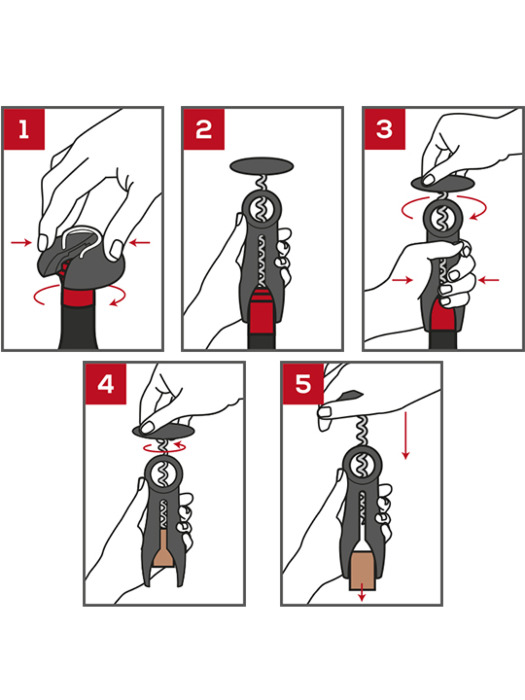 1

2

3

4

5